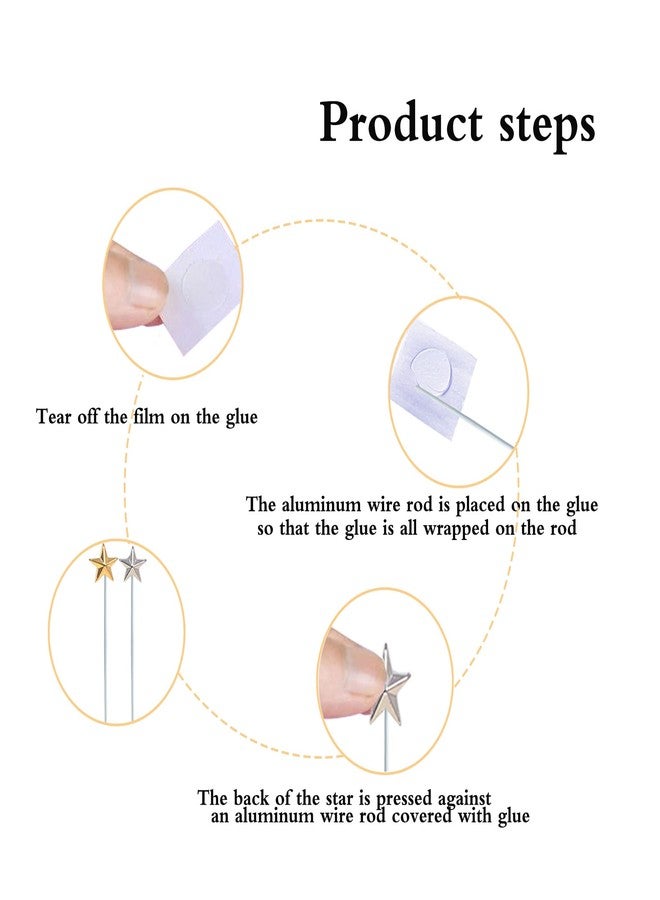 Product steps

Tear off the film on the glue

The aluminum wire rod is placed on the glue so that the glue is all wrapped on the rod

The back of the star is pressed against an aluminum wire rod covered with glue